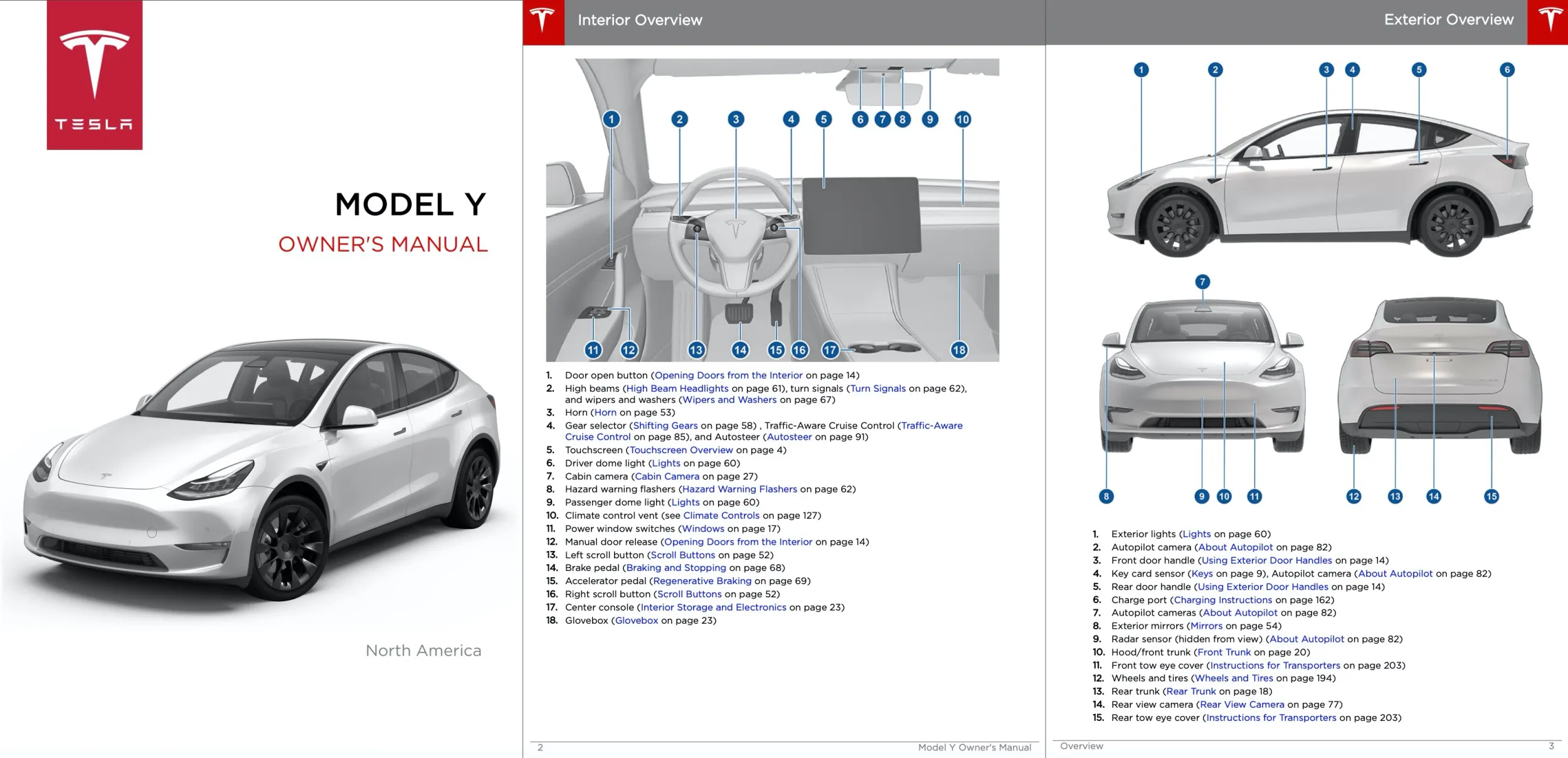 TESLA

MODEL Y
OWNER'S MANUAL

North America

Interior Overview

1 2 3 4 5 6 7 8 9 10
11 12 13 14 15 16 17 18

1. Door open button (Opening Doors from the Interior on page 14)
2. High beams (High Beam Headlights on page 61), turn signals (Turn Signals on page 62), and wipers and washers (Wipers and Washers on page 67)
3. Horn (Horn on page 53)
4. Gear selector (Shifting Gears on page 58) , Traffic-Aware Cruise Control (Traffic-Aware Cruise Control on page 85), and Autosteer (Autosteer on page 91)
5. Touchscreen (Touchscreen Overview on page 4)
6. Driver dome light (Lights on page 60)
7. Cabin camera (Cabin Camera on page 27)
8. Hazard warning flashers (Hazard Warning Flashers on page 62)
9. Passenger dome light (Lights on page 60)
10. Climate control vent (see Climate Controls on page 127)
11. Power window switches (Windows on page 17)
12. Manual door release (Opening Doors from the Interior on page 14)
13. Left scroll button (Scroll Buttons on page 52)
14. Brake pedal (Braking and Stopping on page 68)
15. Accelerator pedal (Regenerative Braking on page 69)
16. Right scroll button (Scroll Buttons on page 52)
17. Center console (Interior Storage and Electronics on page 23)
18. Glovebox (Glovebox on page 23)

2 Model Y Owner's Manual

Exterior Overview

1 2 3 4 5 6
7
8 9 10 11 12 13 14 15

1. Exterior lights (Lights on page 60)
2. Autopilot camera (About Autopilot on page 82)
3. Front door handle (Using Exterior Door Handles on page 14)
4. Key card sensor (Keys on page 9), Autopilot camera (About Autopilot on page 82)
5. Rear door handle (Using Exterior Door Handles on page 14)
6. Charge port (Charging Instructions on page 162)
7. Autopilot cameras (About Autopilot on page 82)
8. Exterior mirrors (Mirrors on page 54)
9. Radar sensor (hidden from view) (About Autopilot on page 82)
10. Hood/front trunk (Front Trunk on page 20)
11. Front tow eye cover (Instructions for Transporters on page 203)
12. Wheels and tires (Wheels and Tires on page 194)
13. Rear trunk (Rear Trunk on page 18)
14. Rear view camera (Rear View Camera on page 77)
15. Rear tow eye cover (Instructions for Transporters on page 203)

Overview 3